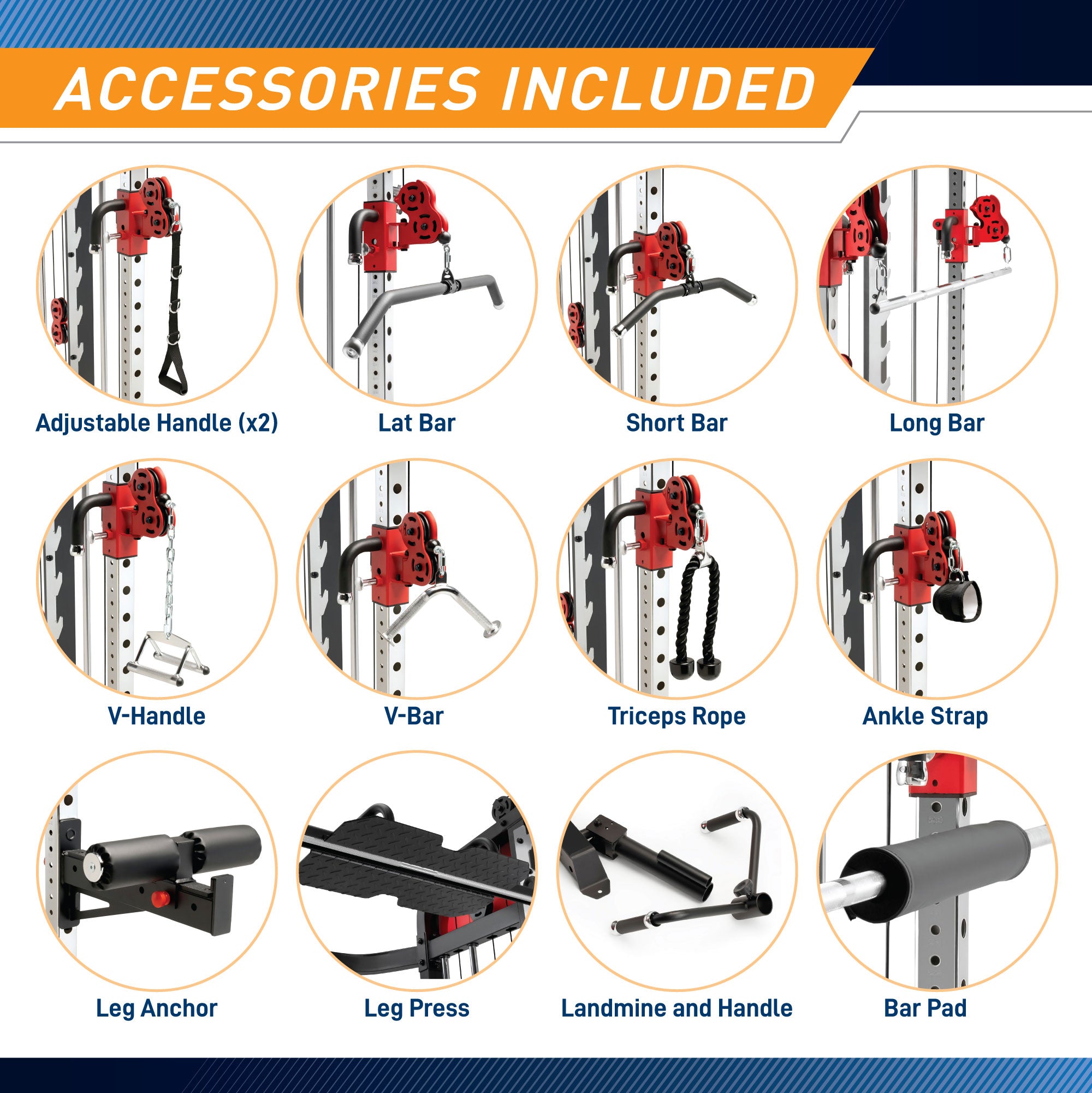 ACCESSORIES INCLUDED

Adjustable Handle (x2)

Lat Bar

Short Bar

Long Bar

V-Handle

V-Bar

Triceps Rope

Ankle Strap

Leg Anchor

Leg Press

Landmine and Handle

Bar Pad